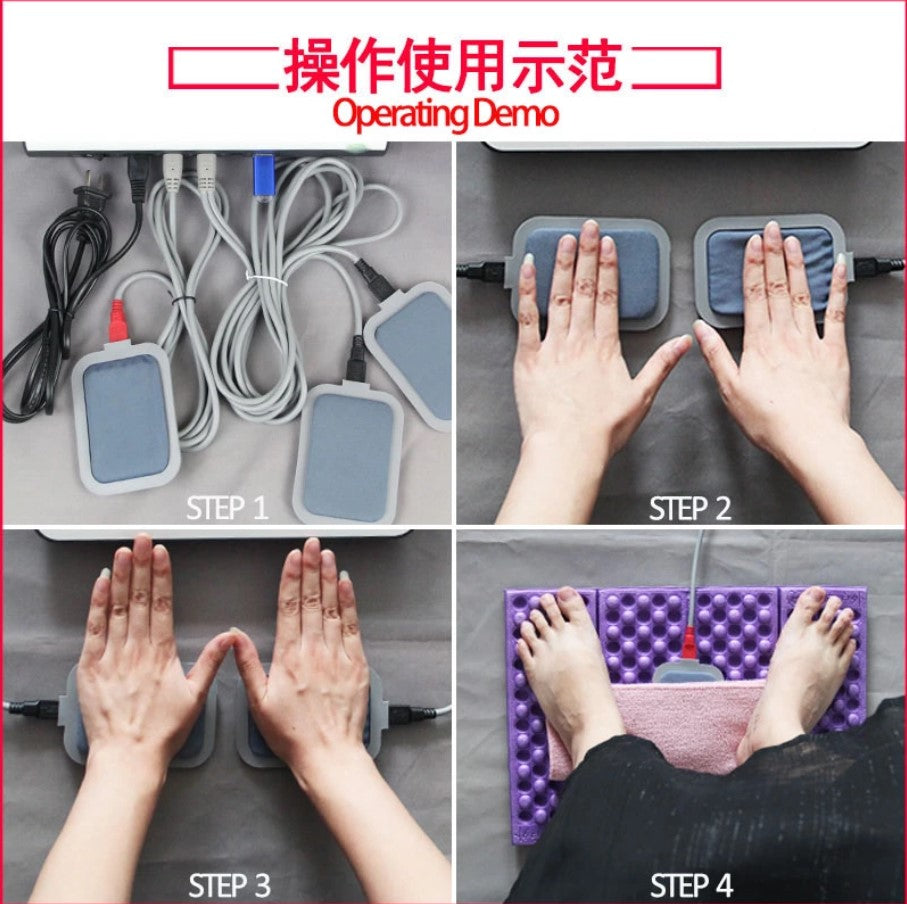 操作使用示范
Operating Demo

STEP 1

STEP 2

STEP 3

STEP 4